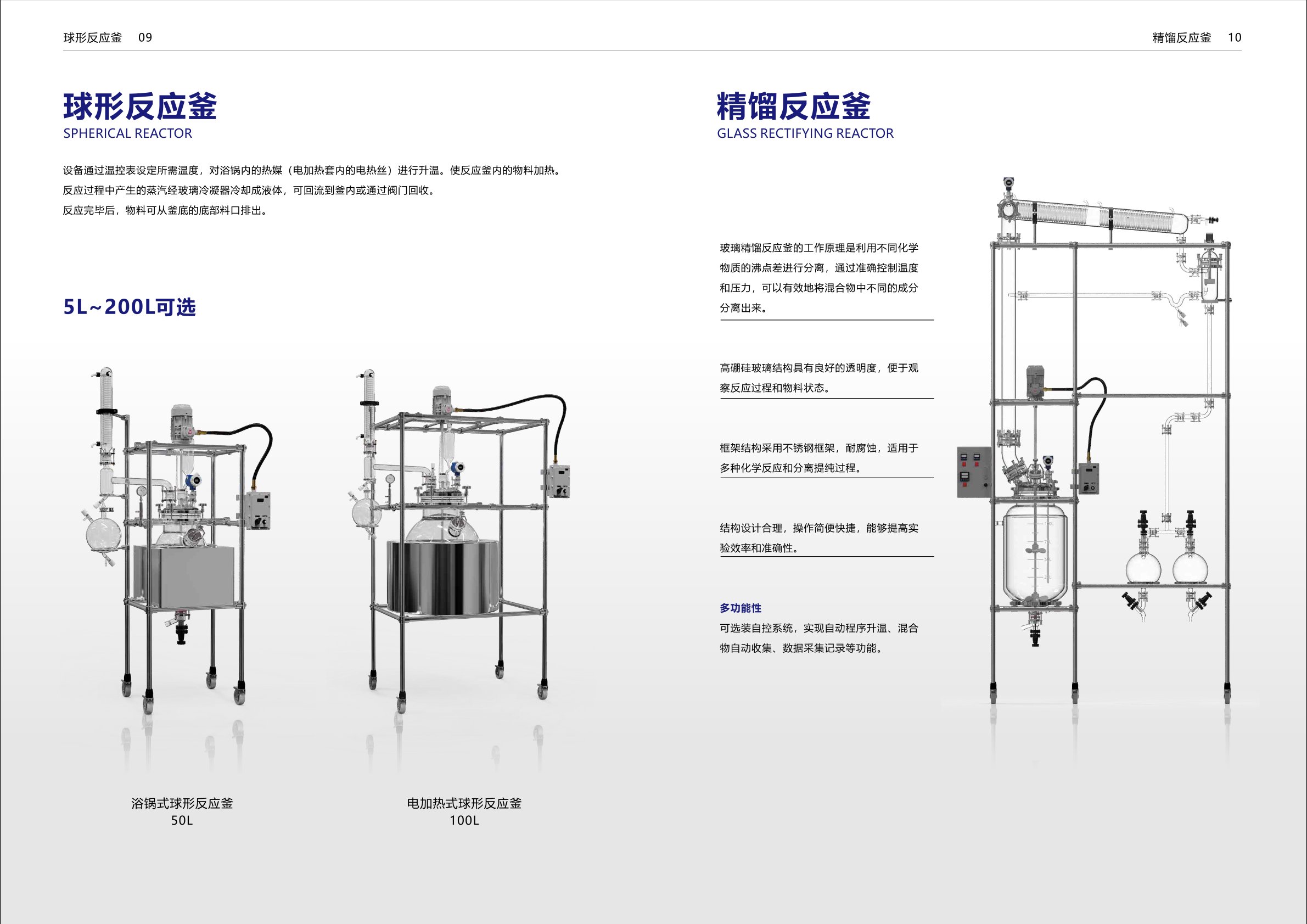 球形反应釜 09

球形反应釜
SPHERICAL REACTOR

设备通过温控表设定所需温度，对浴锅内的热媒（电加热套内的电热丝）进行升温。使反应釜内的物料加热。
反应过程中产生的蒸汽经玻璃冷凝器冷却成液体，可回流到釜内或通过阀门回收。
反应完毕后，物料可从釜底的底部料口排出。

5L~200L可选

浴锅式球形反应釜
50L

电加热式球形反应釜
100L

精馏反应釜 10

精馏反应釜
GLASS RECTIFYING REACTOR

玻璃精馏反应釜的工作原理是利用不同化学物质的沸点差进行分离，通过准确控制温度和压力，可以有效地将混合物中不同的成分分离出来。

高硼硅玻璃结构具有良好的透明度，便于观察反应过程和物料状态。

框架结构采用不锈钢框架，耐腐蚀，适用于多种化学反应和分离提纯过程。

结构设计合理，操作简便快捷，能够提高实验效率和准确性。

多功能性
可选装自控系统，实现自动程序升温、混合物自动收集、数据采集记录等功能。