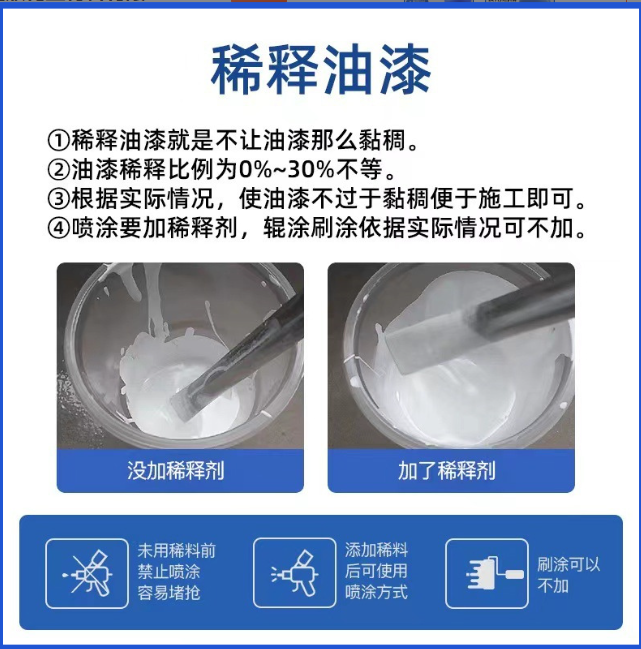 稀释油漆

①稀释油漆就是不让油漆那么黏稠。
②油漆稀释比例为0%~30%不等。
③根据实际情况，使油漆不过于黏稠便于施工即可。
④喷涂要加稀释剂，辊涂刷涂依据实际情况可不加。

没加稀释剂

加了稀释剂

未用稀料前禁止喷涂容易堵抢

添加稀料后可使用喷涂方式

刷涂可以不加