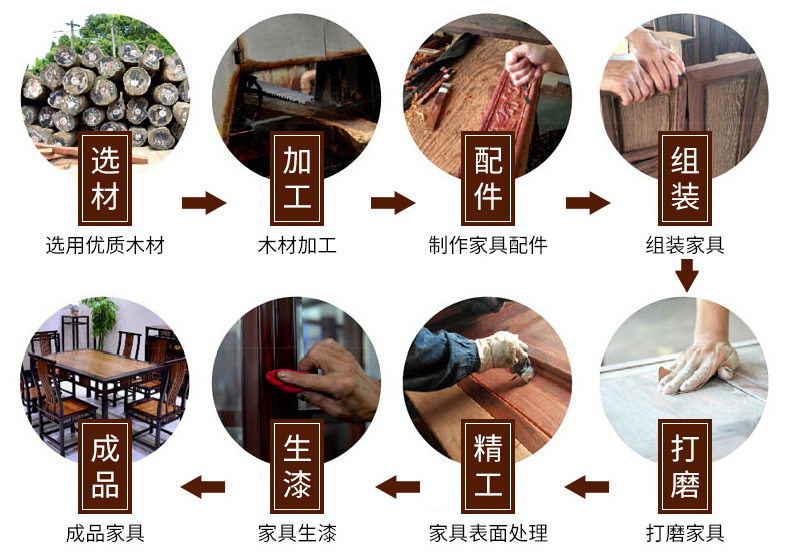 选材
选用优质木材

加工
木材加工

配件
制作家具配件

组装
组装家具

打磨
打磨家具

精工
家具表面处理

生漆
家具生漆

成品
成品家具