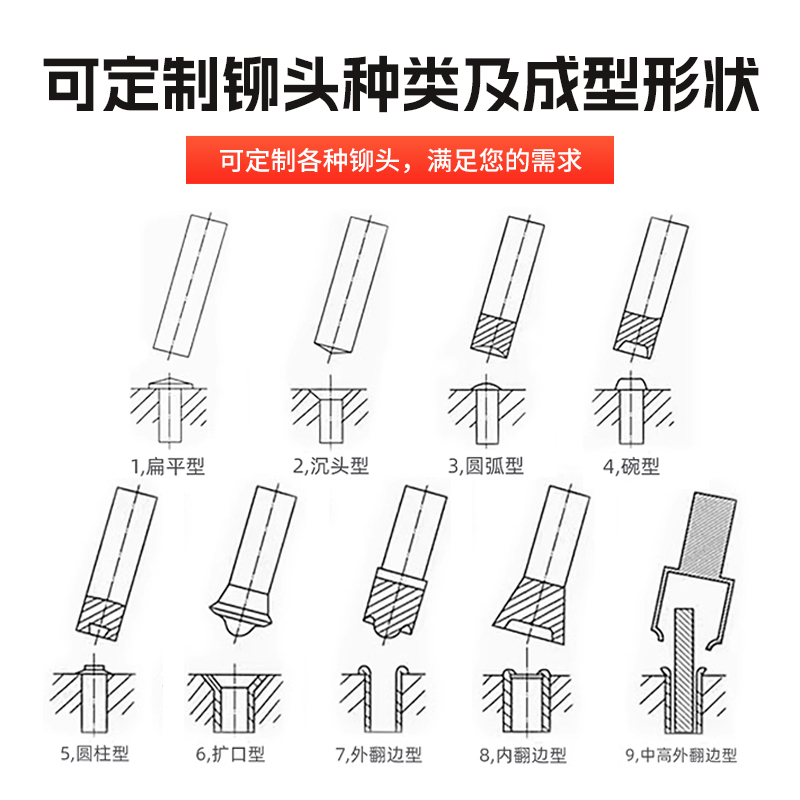 可定制铆头种类及成型形状

可定制各种铆头，满足您的需求

1,扁平型

2,沉头型

3,圆弧型

4,碗型

5,圆柱型

6,扩口型

7,外翻边型

8,内翻边型

9,中高外翻边型