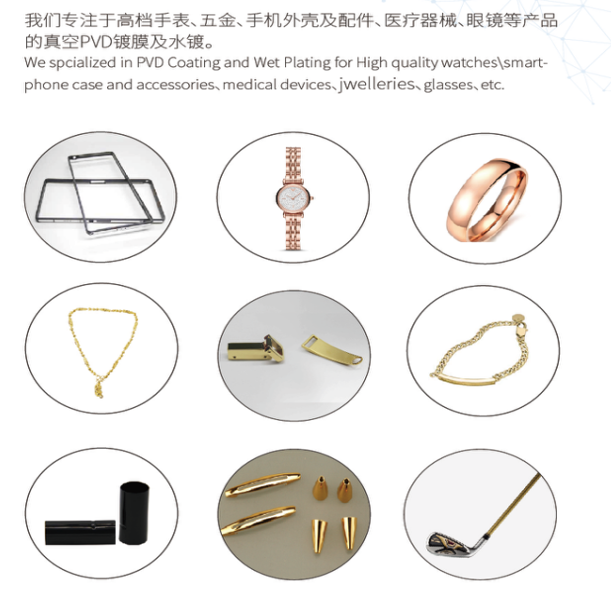 我们专注于高档手表、五金、手机外壳及配件、医疗器械、眼镜等产品的真空PVD镀膜及水镀。

We spcialized in PVD Coating and Wet Plating for High quality watches\smartphone case and accessories、medical devices、jwelleries、glasses、etc.