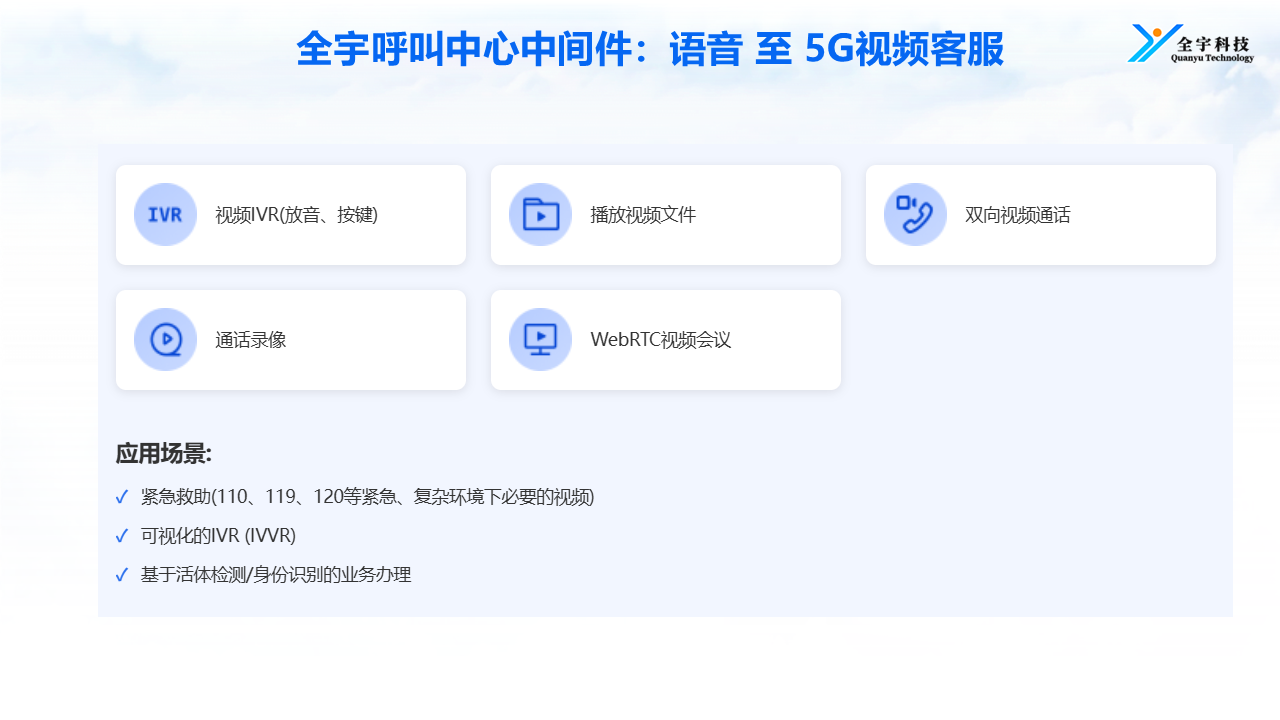 全宇呼叫中心中间件：语音 至 5G视频客服

全宇科技
Quanyu Technology

IVR
视频IVR(放音、按键)

播放视频文件

双向视频通话

通话录像

WebRTC视频会议

应用场景:

✓ 紧急救助(110、119、120等紧急、复杂环境下必要的视频)

✓ 可视化的IVR (IVVR)

✓ 基于活体检测/身份识别的业务办理