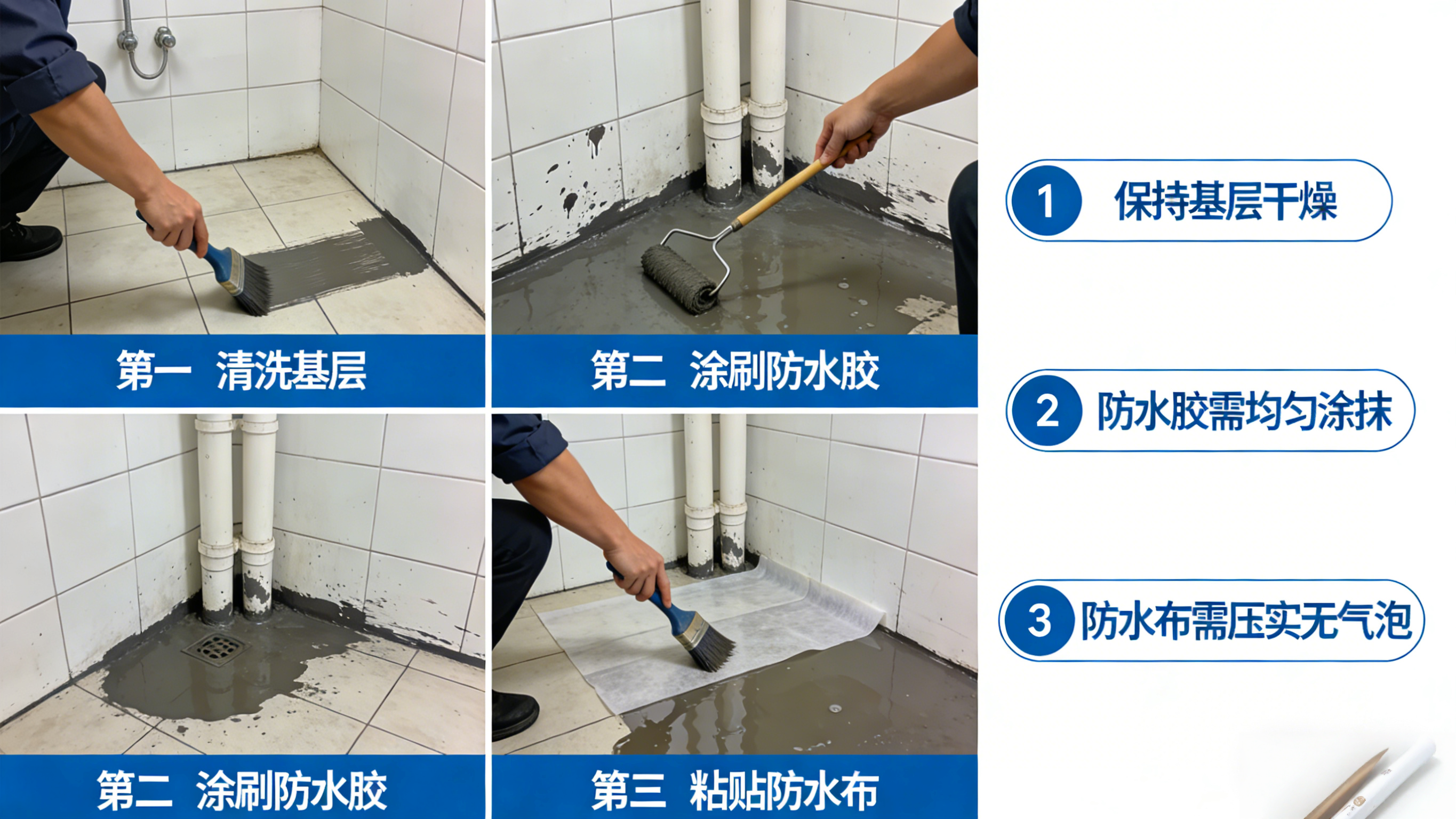 第一 清洗基层

第二 涂刷防水胶

第二 涂刷防水胶

第三 粘贴防水布

1 保持基层干燥

2 防水胶需均匀涂抹

3 防水布需压实无气泡