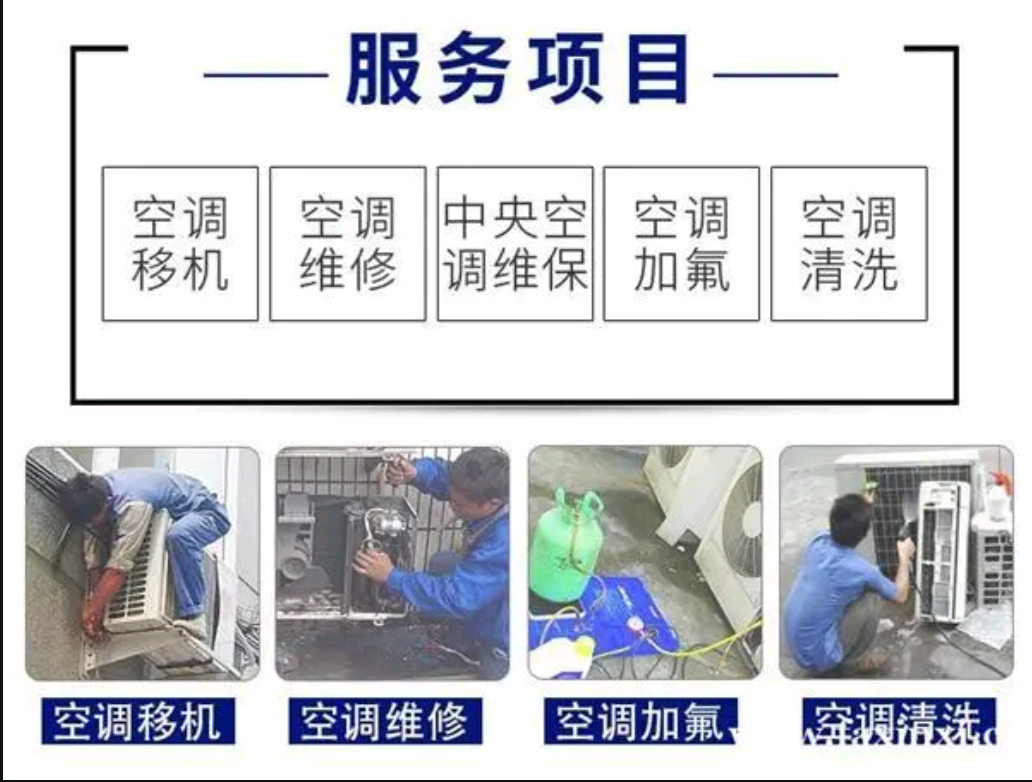 服务项目

空调移机

空调维修

中央空调维保

空调加氟

空调清洗

空调移机

空调维修

空调加氟

空调清洗