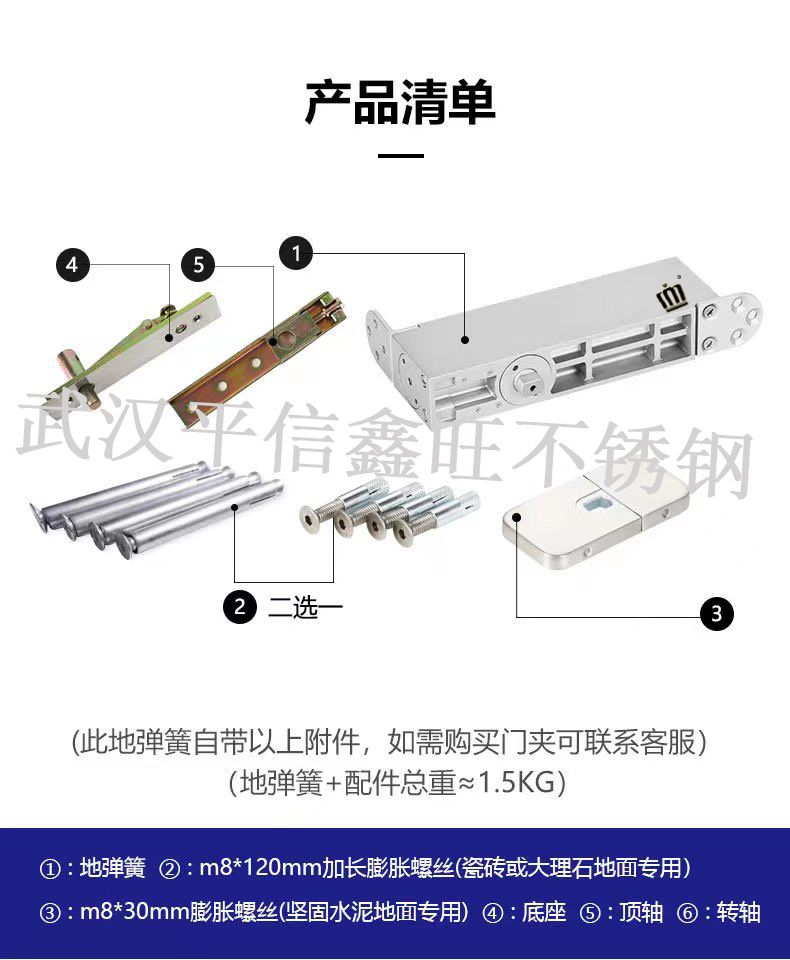 产品清单

4
5
1

武汉平信鑫旺不锈钢

2 二选一
3

(此地弹簧自带以上附件，如需购买门夹可联系客服)
(地弹簧+配件总重≈1.5KG)

①：地弹簧 ②：m8*120mm加长膨胀螺丝(瓷砖或大理石地面专用)
③：m8*30mm膨胀螺丝(坚固水泥地面专用) ④：底座 ⑤：顶轴 ⑥：转轴