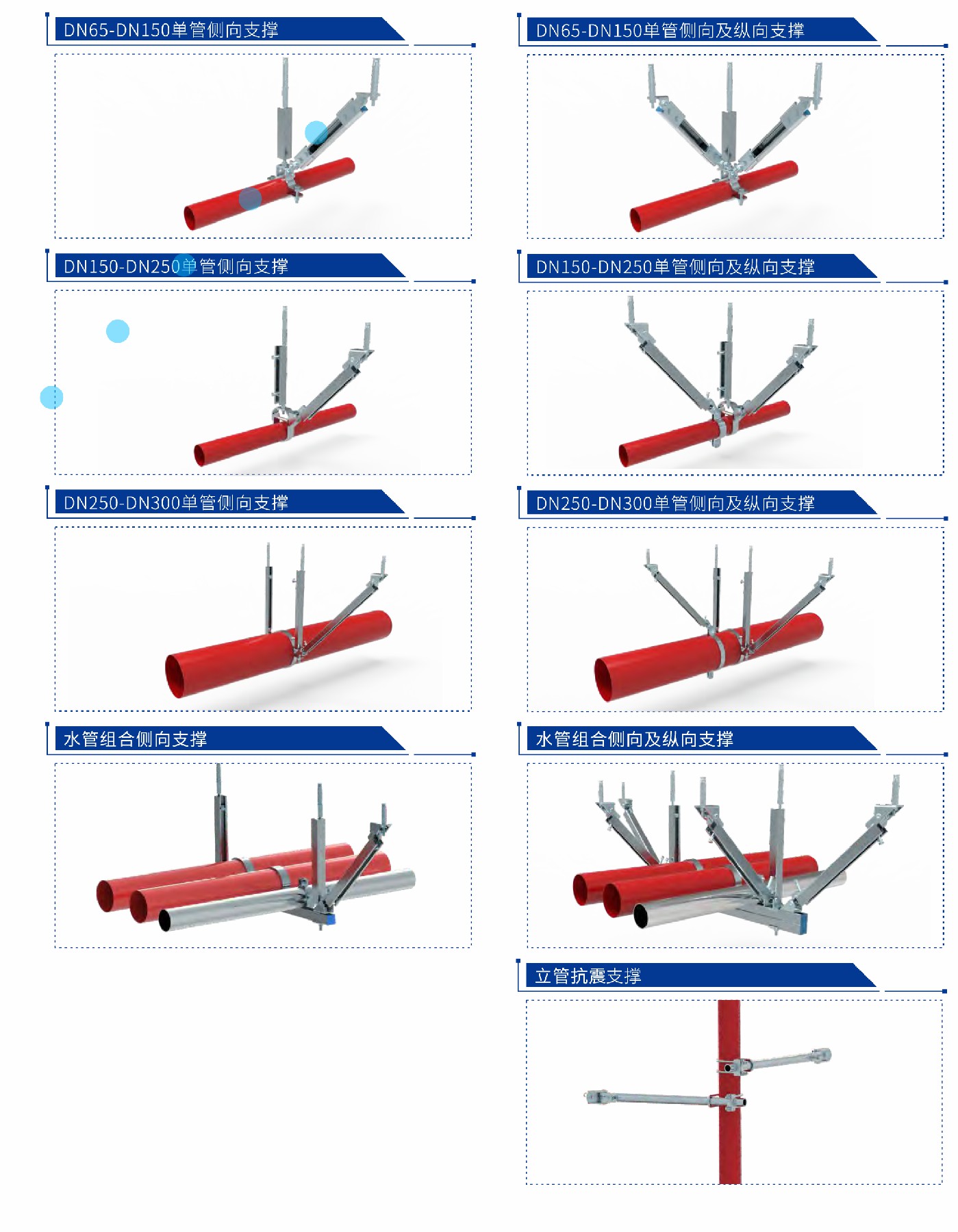 DN65-DN150单管侧向支撑

DN150-DN250单管侧向支撑

DN250-DN300单管侧向支撑

水管组合侧向支撑

DN65-DN150单管侧向及纵向支撑

DN150-DN250单管侧向及纵向支撑

DN250-DN300单管侧向及纵向支撑

水管组合侧向及纵向支撑

立管抗震支撑